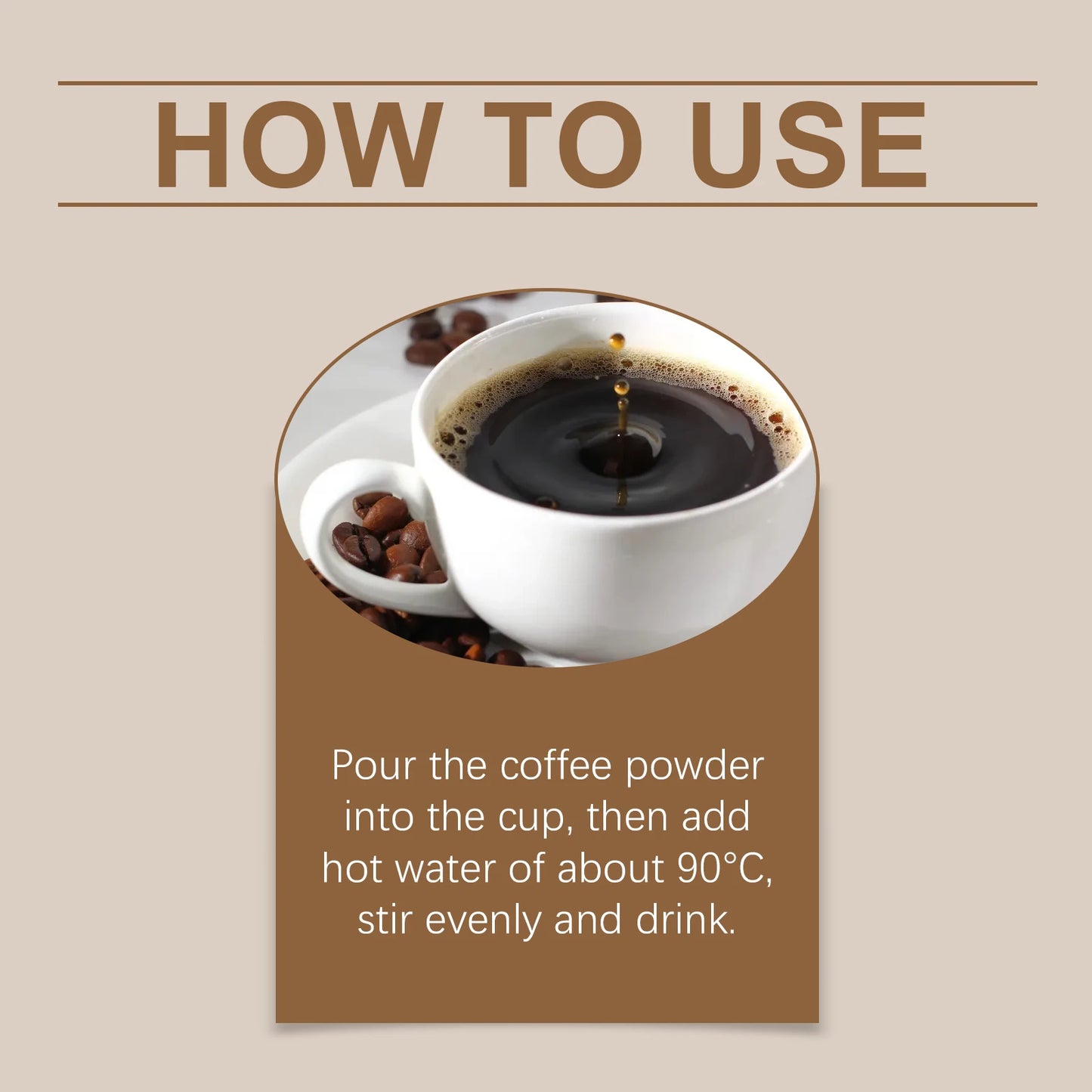 HOW TO USE

Pour the coffee powder into the cup, then add hot water of about 90°C, stir evenly and drink.