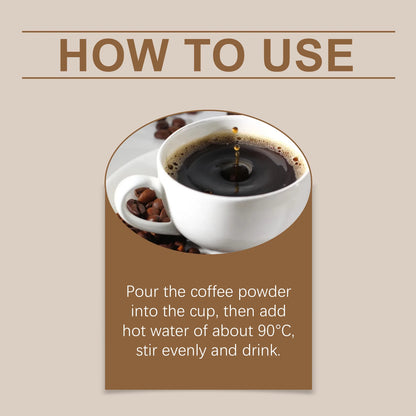 HOW TO USE

Pour the coffee powder into the cup, then add hot water of about 90°C, stir evenly and drink.